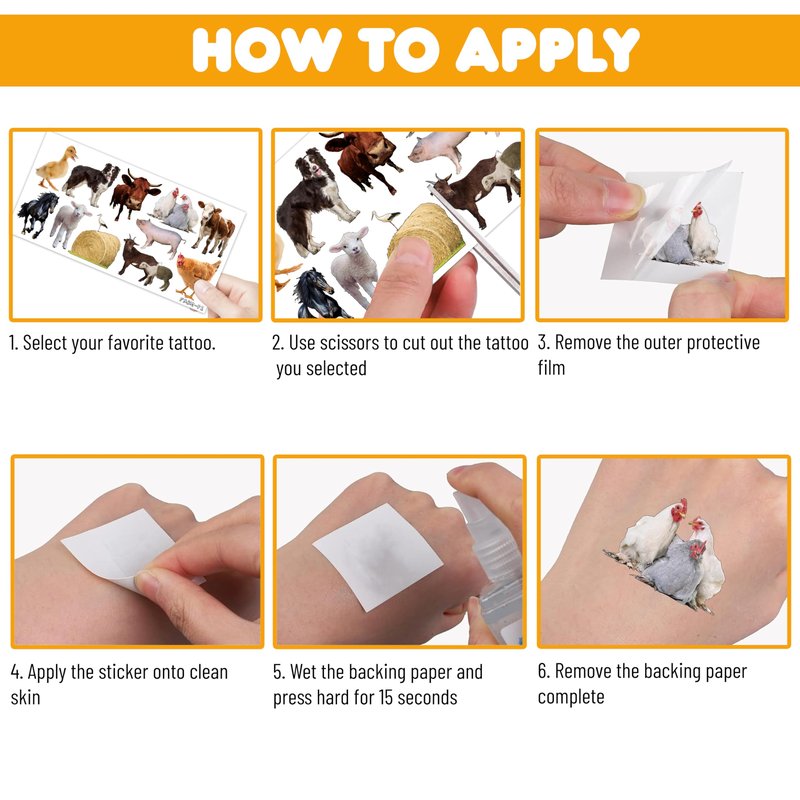 HOW TO APPLY

1. Select your favorite tattoo.

2. Use scissors to cut out the tattoo you selected

3. Remove the outer protective film

4. Apply the sticker onto clean skin

5. Wet the backing paper and press hard for 15 seconds

6. Remove the backing paper complete