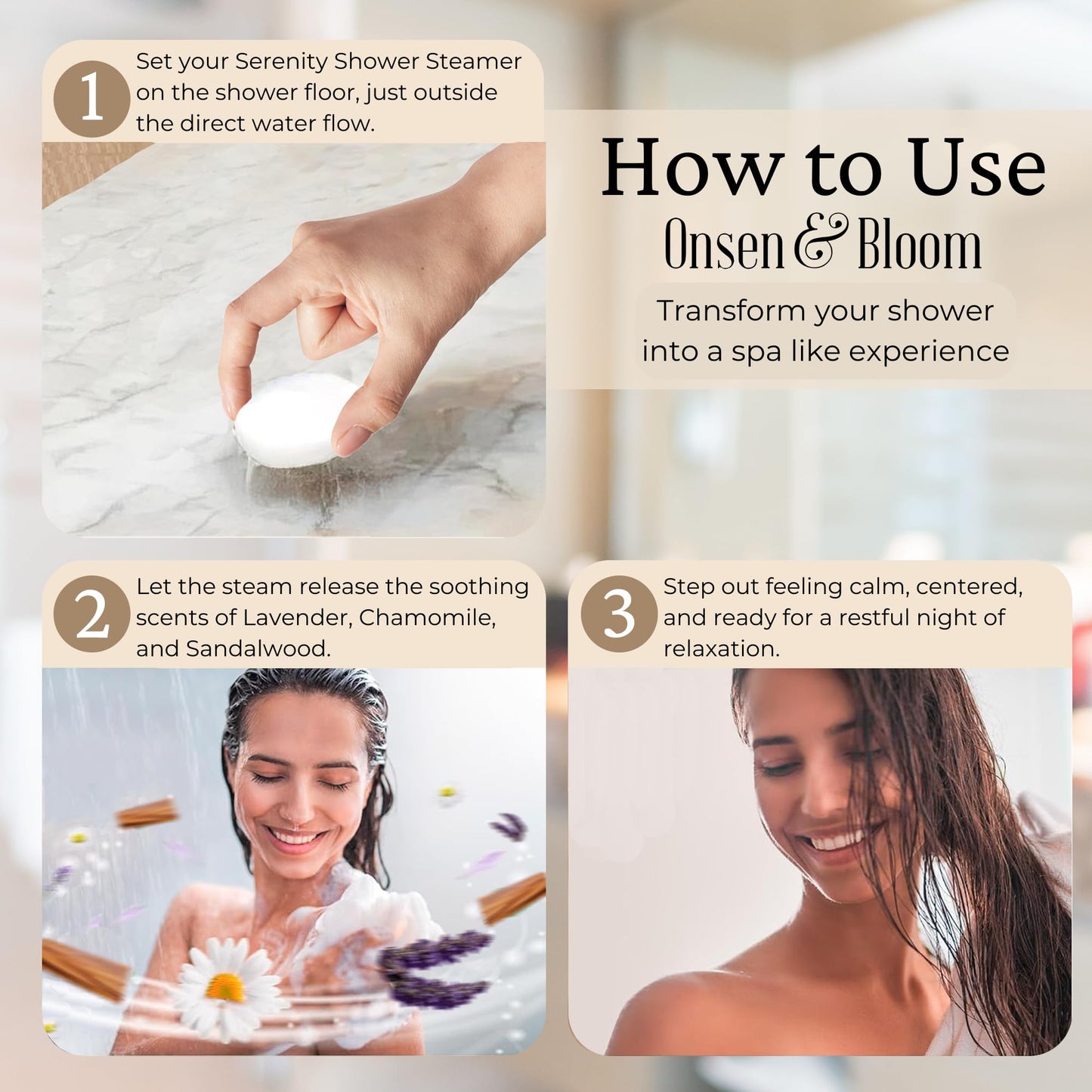 1 Set your Serenity Shower Steamer on the shower floor, just outside the direct water flow.

How to Use
Onsen & Bloom
Transform your shower into a spa like experience

2 Let the steam release the soothing scents of Lavender, Chamomile, and Sandalwood.

3 Step out feeling calm, centered, and ready for a restful night of relaxation.