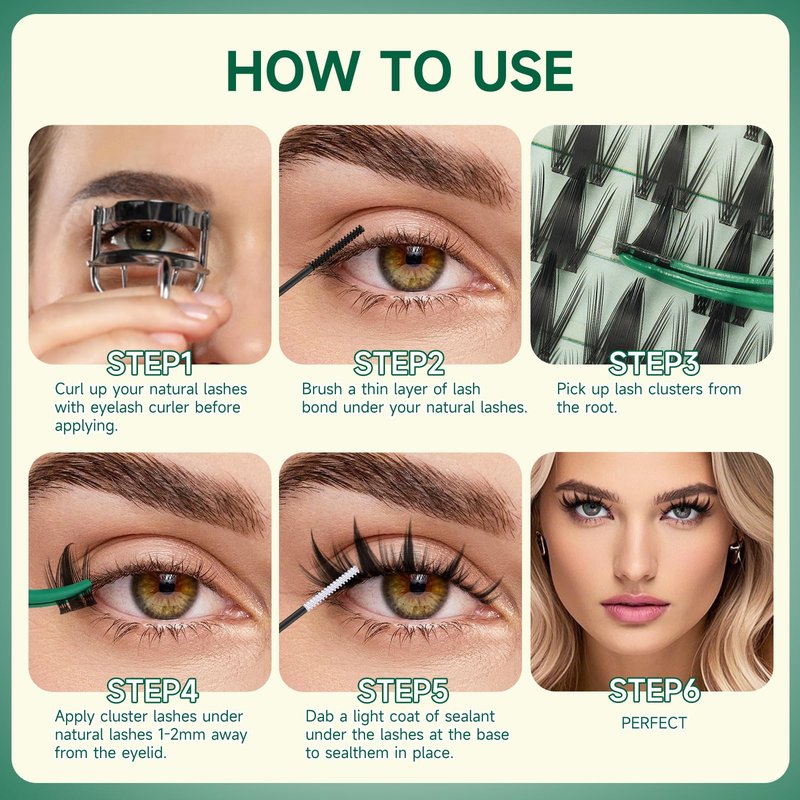 HOW TO USE

STEP1
Curl up your natural lashes with eyelash curler before applying.

STEP2
Brush a thin layer of lash bond under your natural lashes.

STEP3
Pick up lash clusters from the root.

STEP4
Apply cluster lashes under natural lashes 1-2mm away from the eyelid.

STEP5
Dab a light coat of sealant under the lashes at the base to sealthem in place.

STEP6
PERFECT