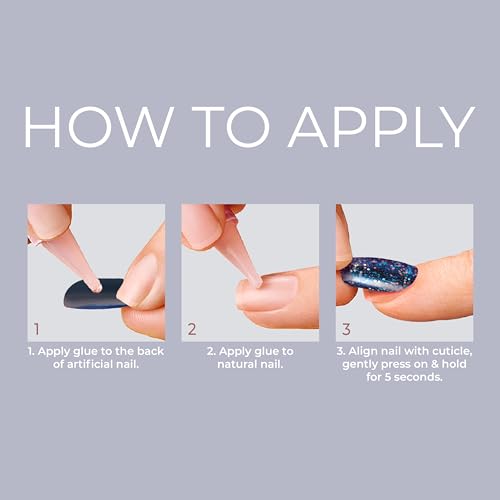 HOW TO APPLY

1

1. Apply glue to the back of artificial nail.

2

2. Apply glue to natural nail.

3

3. Align nail with cuticle, gently press on & hold for 5 seconds.