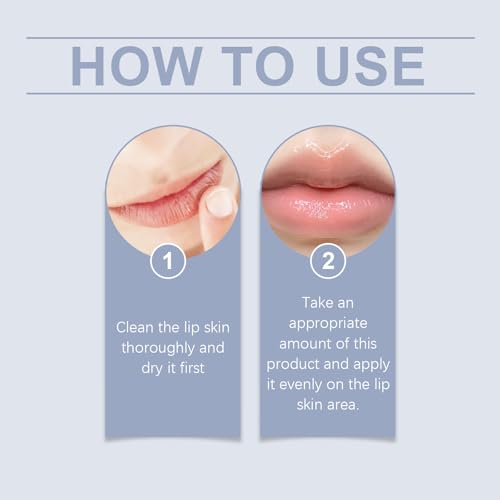 HOW TO USE

1

Clean the lip skin thoroughly and dry it first

2

Take an appropriate amount of this product and apply it evenly on the lip skin area.