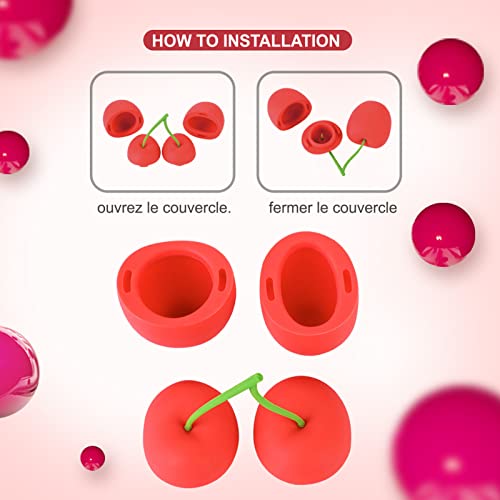 HOW TO INSTALLATION

ouvrez le couvercle.

fermer le couvercle