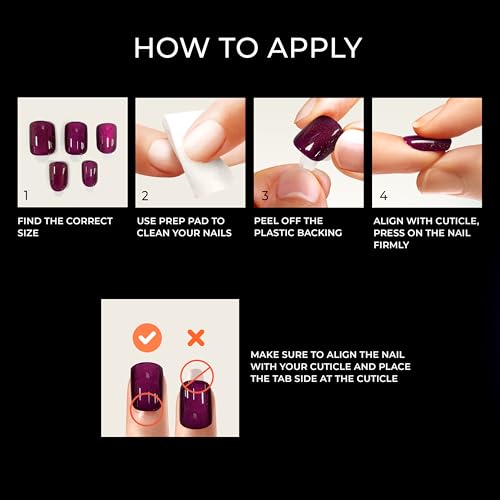 HOW TO APPLY

1

FIND THE CORRECT SIZE

2

USE PREP PAD TO CLEAN YOUR NAILS

3

PEEL OFF THE PLASTIC BACKING

4

ALIGN WITH CUTICLE, PRESS ON THE NAIL FIRMLY

MAKE SURE TO ALIGN THE NAIL WITH YOUR CUTICLE AND PLACE THE TAB SIDE AT THE CUTICLE