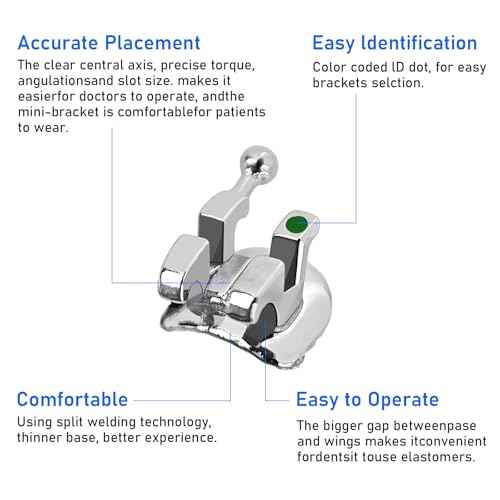 Accurate Placement

The clear central axis, precise torque, angulationsand slot size. makes it easierfor doctors to operate, andthe mini-bracket is comfortablefor patients to wear.

Easy Identification

Color coded ID dot, for easy brackets selction.

Comfortable

Using split welding technology, thinner base, better experience.

Easy to Operate

The bigger gap betweenpase and wings makes itconvenient fordentsit touse elastomers.