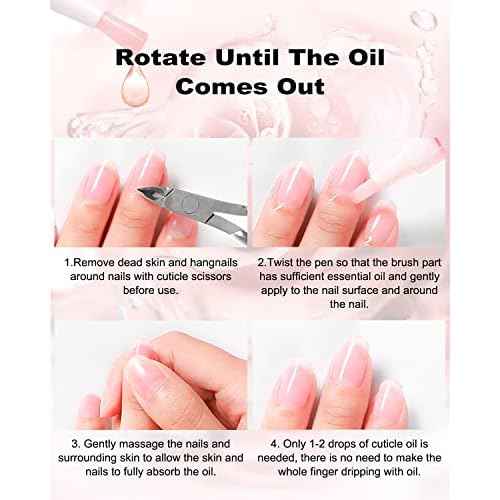 Rotate Until The Oil Comes Out

1.Remove dead skin and hangnails around nails with cuticle scissors before use.

2.Twist the pen so that the brush part has sufficient essential oil and gently apply to the nail surface and around the nail.

3. Gently massage the nails and surrounding skin to allow the skin and nails to fully absorb the oil.

4. Only 1-2 drops of cuticle oil is needed, there is no need to make the whole finger dripping with oil.