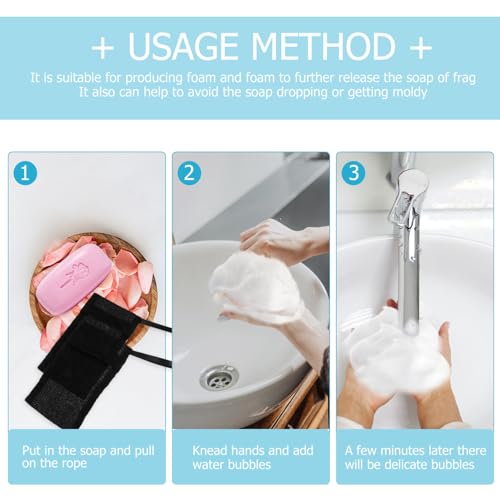 + USAGE METHOD +

It is suitable for producing foam and foam to further release the soap of frag
It also can help to avoid the soap dropping or getting moldy

1
Put in the soap and pull on the rope

2
Knead hands and add water bubbles

3
A few minutes later there will be delicate bubbles