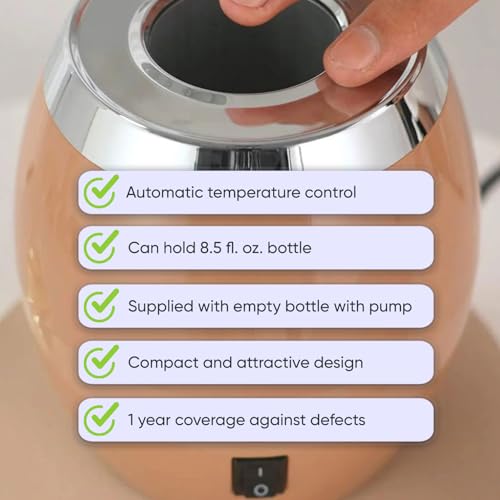 Automatic temperature control

Can hold 8.5 fl. oz. bottle

Supplied with empty bottle with pump

Compact and attractive design

1 year coverage against defects

I
O