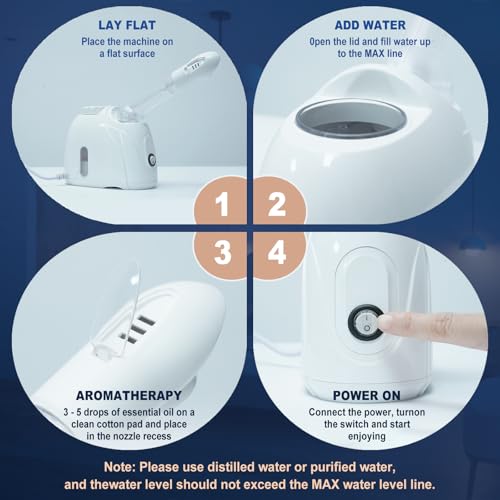 LAY FLAT
Place the machine on a flat surface

ADD WATER
0pen the lid and fill water up to the MAX line

1

2

3

4

AROMATHERAPY
3 - 5 drops of essential oil on a clean cotton pad and place in the nozzle recess

POWER ON
Connect the power, turnon the switch and start enjoying

Note: Please use distilled water or purified water, and thewater level should not exceed the MAX water level line.