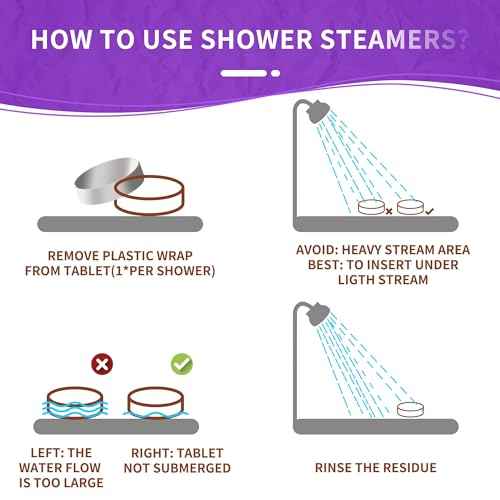 HOW TO USE SHOWER STEAMERS?

REMOVE PLASTIC WRAP FROM TABLET(1*PER SHOWER)

AVOID: HEAVY STREAM AREA
BEST: TO INSERT UNDER LIGTH STREAM

LEFT: THE WATER FLOW IS TOO LARGE

RIGHT: TABLET NOT SUBMERGED

RINSE THE RESIDUE