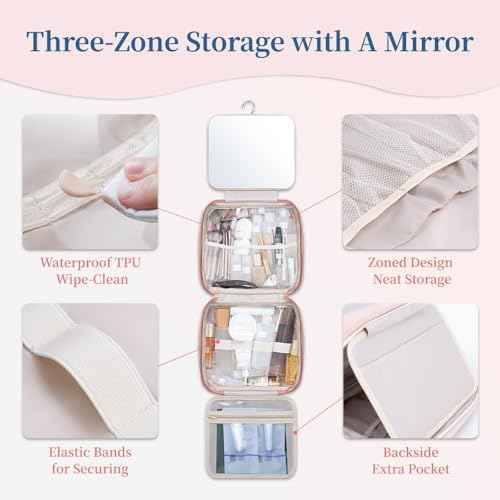 Three-Zone Storage with A Mirror

Waterproof TPU
Wipe-Clean

Zoned Design
Neat Storage

Elastic Bands
for Securing

Backside
Extra Pocket