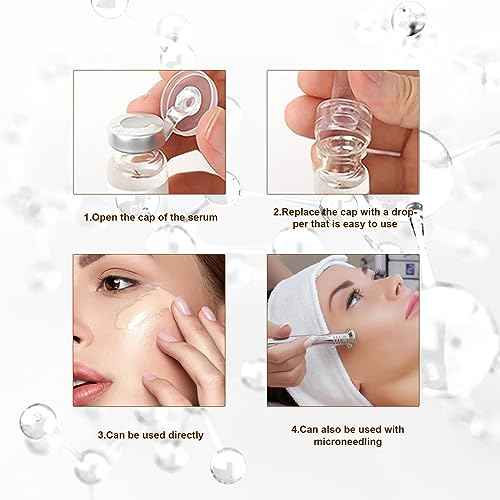 1.Open the cap of the serum

2.Replace the cap with a dropper that is easy to use

3.Can be used directly

4.Can also be used with microneedling