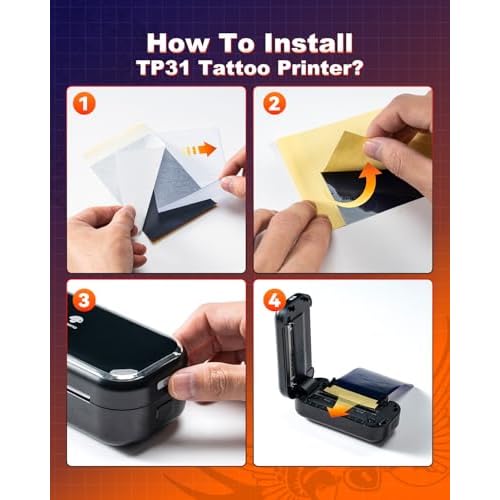 How To Install
TP31 Tattoo Printer?

1

2

3

4