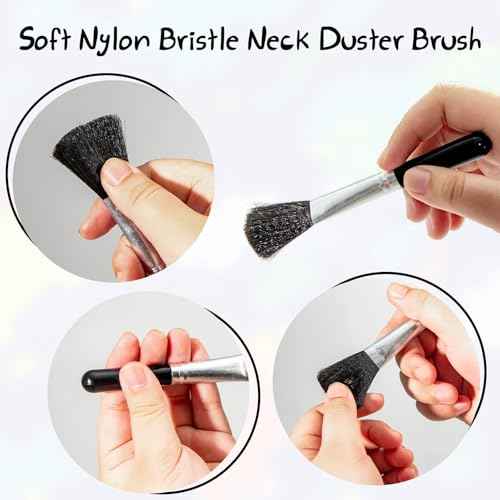 Soft Nylon Bristle Neck Duster Brush