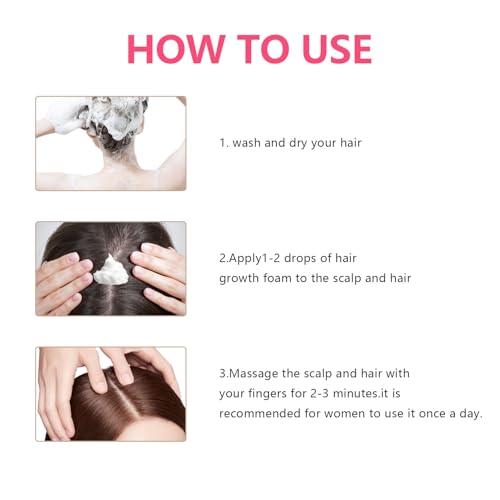 HOW TO USE

1. wash and dry your hair

2.Apply1-2 drops of hair growth foam to the scalp and hair

3.Massage the scalp and hair with your fingers for 2-3 minutes.it is recommended for women to use it once a day.