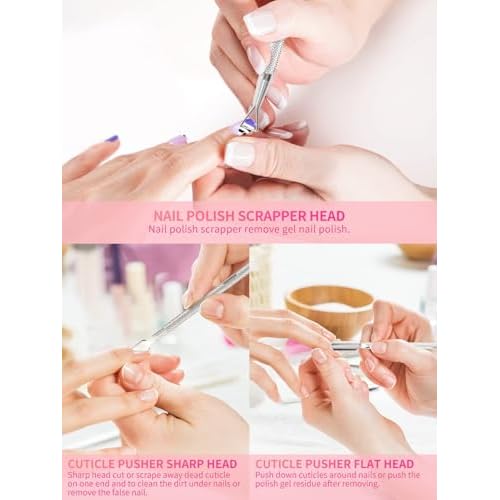 NAIL POLISH SCRAPPER HEAD
Nail polish scrapper remove gel nail polish.

CUTICLE PUSHER SHARP HEAD
Sharp head cut or scrape away dead cuticle on one end and to clean the dirt under nails or remove the false nail.

CUTICLE PUSHER FLAT HEAD
Push down cuticles around nails or push the polish gel residue after removing.