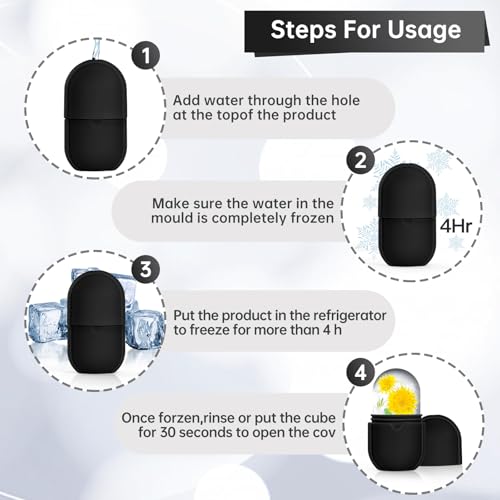 Steps For Usage

1

Add water through the hole at the topof the product

2

Make sure the water in the mould is completely frozen

4Hr

3

Put the product in the refrigerator to freeze for more than 4 h

4

Once forzen,rinse or put the cube for 30 seconds to open the cov