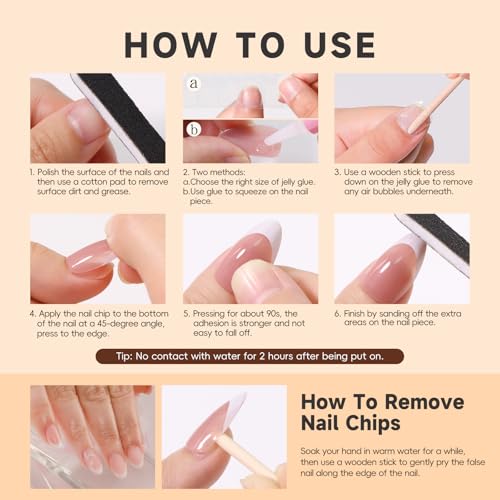 HOW TO USE

1. Polish the surface of the nails and then use a cotton pad to remove surface dirt and grease.

a

b

2. Two methods:
a.Choose the right size of jelly glue.
b.Use glue to squeeze on the nail piece.

3. Use a wooden stick to press down on the jelly glue to remove any air bubbles underneath.

4. Apply the nail chip to the bottom of the nail at a 45-degree angle, press to the edge.

5. Pressing for about 90s, the adhesion is stronger and not easy to fall off.

6. Finish by sanding off the extra areas on the nail piece.

Tip: No contact with water for 2 hours after being put on.

How To Remove Nail Chips

Soak your hand in warm water for a while, then use a wooden stick to gently pry the false nail along the edge of the nail.