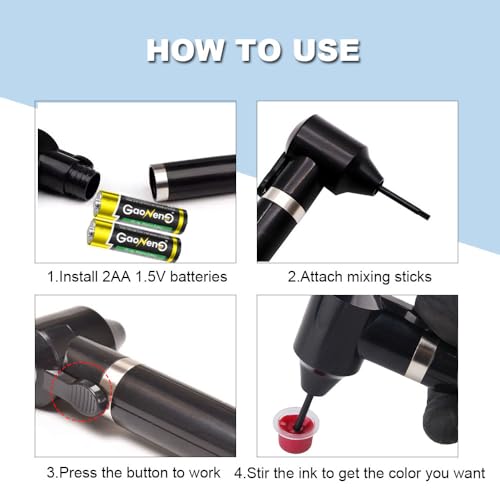 HOW TO USE

GaoNenG

GaoNenG

1.Install 2AA 1.5V batteries

2.Attach mixing sticks

3.Press the button to work

4.Stir the ink to get the color you want