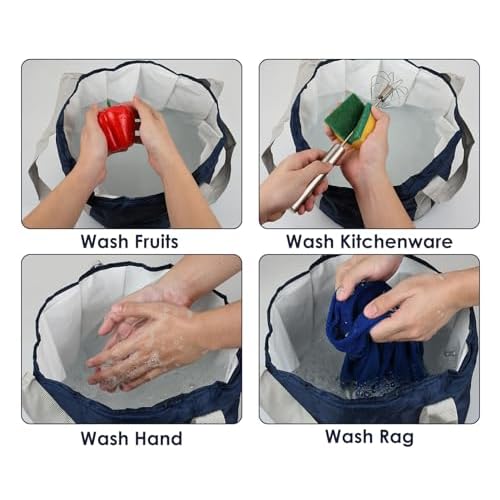 Wash Fruits

Wash Kitchenware

Wash Hand

Wash Rag