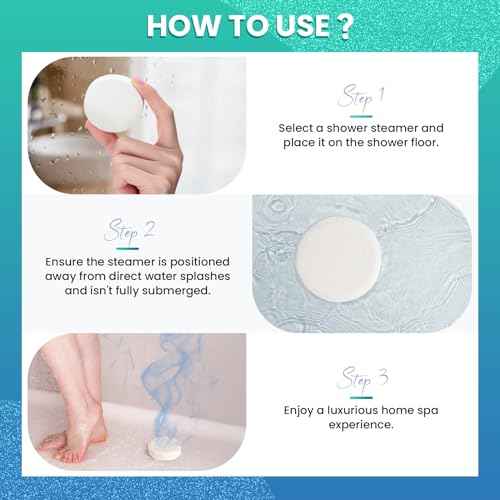 HOW TO USE ?

Step 1

Select a shower steamer and place it on the shower floor.

Step 2

Ensure the steamer is positioned away from direct water splashes and isn't fully submerged.

Step 3

Enjoy a luxurious home spa experience.