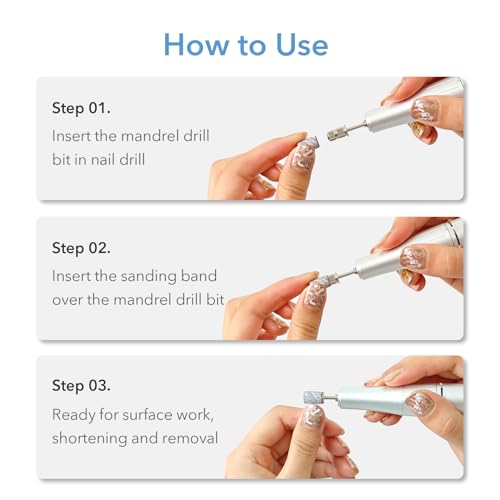 How to Use

Step 01.
Insert the mandrel drill bit in nail drill

Step 02.
Insert the sanding band over the mandrel drill bit

Step 03.
Ready for surface work, shortening and removal