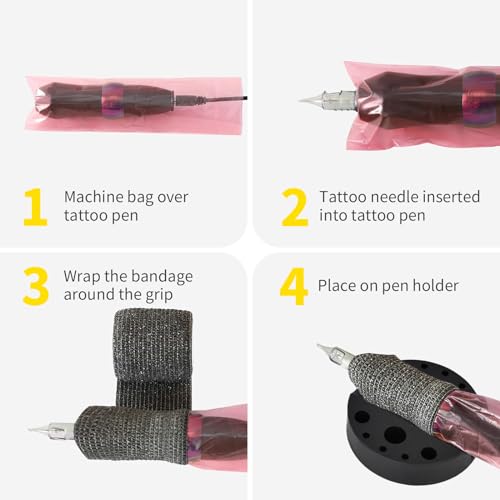 1 Machine bag over tattoo pen

2 Tattoo needle inserted into tattoo pen

3 Wrap the bandage around the grip

4 Place on pen holder