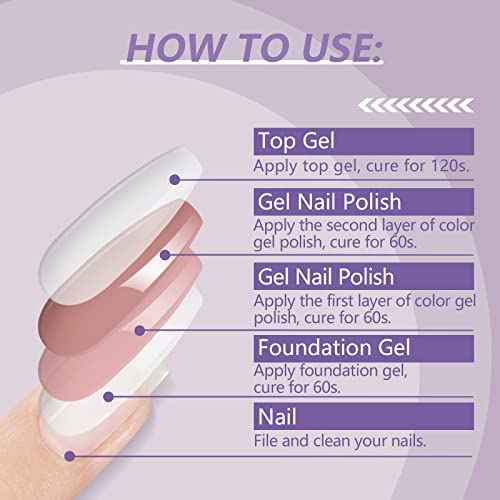 HOW TO USE:

Top Gel
Apply top gel, cure for 120s.

Gel Nail Polish
Apply the second layer of color gel polish, cure for 60s.

Gel Nail Polish
Apply the first layer of color gel polish, cure for 60s.

Foundation Gel
Apply foundation gel, cure for 60s.

Nail
File and clean your nails.