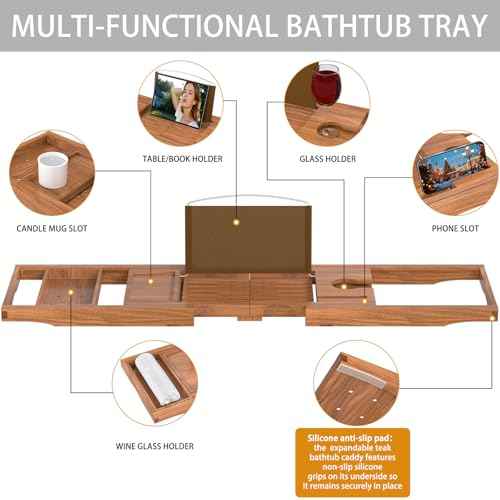 MULTI-FUNCTIONAL BATHTUB TRAY

TABLE/BOOK HOLDER

GLASS HOLDER

CANDLE MUG SLOT

PHONE SLOT

WINE GLASS HOLDER

Silicone anti-slip pad: the expandable teak bathtub caddy features non-slip silicone grips on its underside so it remains securely in place