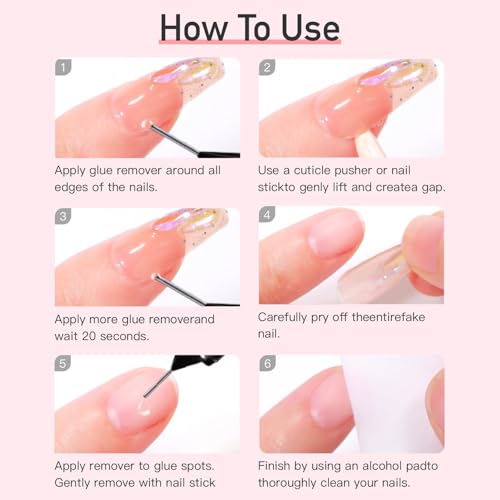 How To Use

1

Apply glue remover around all edges of the nails.

2

Use a cuticle pusher or nail stickto genly lift and createa gap.

3

Apply more glue removerand wait 20 seconds.

4

Carefully pry off theentirefake nail.

5

Apply remover to glue spots. Gently remove with nail stick

6

Finish by using an alcohol padto thoroughly clean your nails.