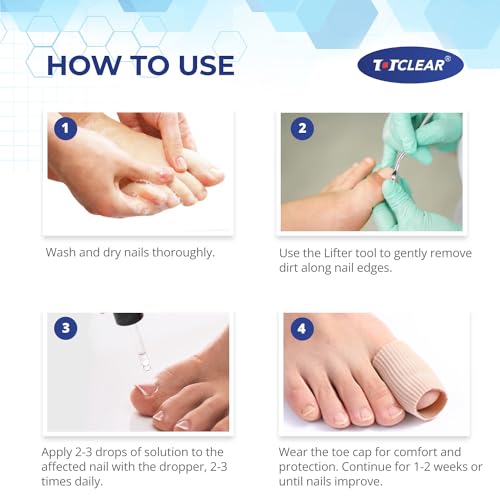 HOW TO USE

TOTCLEAR®

1

Wash and dry nails thoroughly.

2

Use the Lifter tool to gently remove dirt along nail edges.

3

Apply 2-3 drops of solution to the affected nail with the dropper, 2-3 times daily.

4

Wear the toe cap for comfort and protection. Continue for 1-2 weeks or until nails improve.