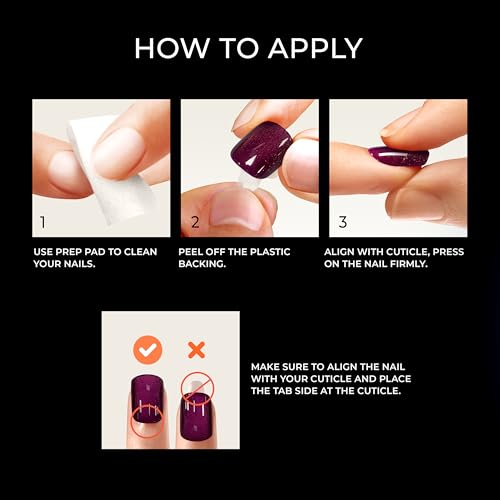 HOW TO APPLY

1

USE PREP PAD TO CLEAN YOUR NAILS.

2

PEEL OFF THE PLASTIC BACKING.

3

ALIGN WITH CUTICLE, PRESS ON THE NAIL FIRMLY.

MAKE SURE TO ALIGN THE NAIL WITH YOUR CUTICLE AND PLACE THE TAB SIDE AT THE CUTICLE.