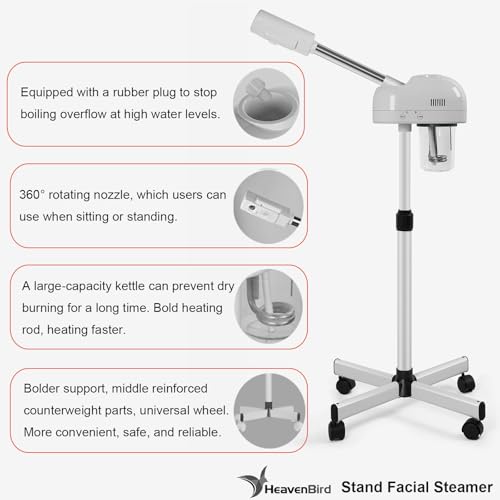 Equipped with a rubber plug to stop boiling overflow at high water levels.

360° rotating nozzle, which users can use when sitting or standing.

A large-capacity kettle can prevent dry burning for a long time. Bold heating rod, heating faster.

Bolder support, middle reinforced counterweight parts, universal wheel. More convenient, safe, and reliable.

HeavenBird Stand Facial Steamer