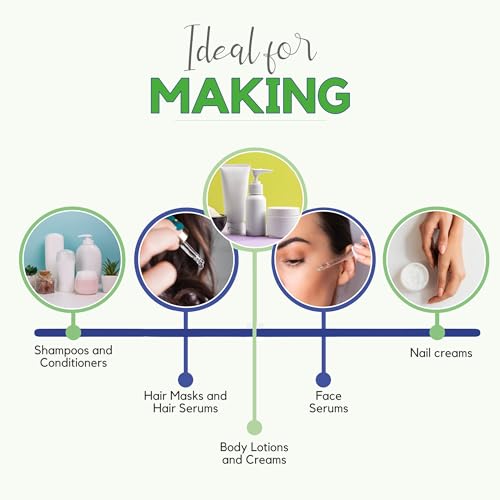 Ideal for
MAKING

Shampoos and Conditioners

Hair Masks and Hair Serums

Body Lotions and Creams

Face Serums

Nail creams