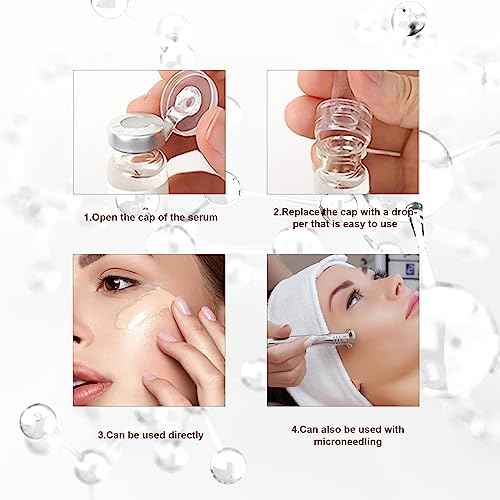 1.Open the cap of the serum

2.Replace the cap with a dropper that is easy to use

3.Can be used directly

4.Can also be used with microneedling