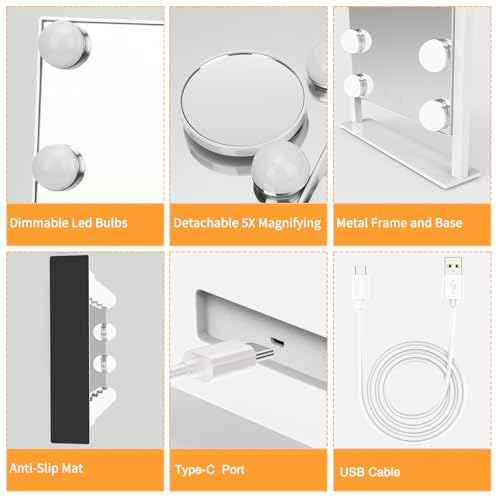 Dimmable Led Bulbs

Detachable 5X Magnifying

Metal Frame and Base

Anti-Slip Mat

Type-C Port

USB Cable