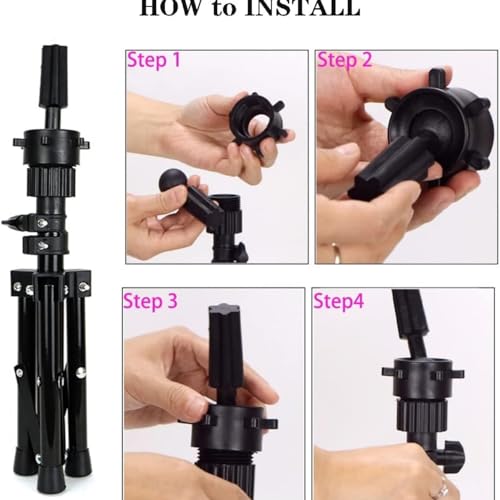 HOW to INSTALL

Step 1

Step 2

Step 3

Step4