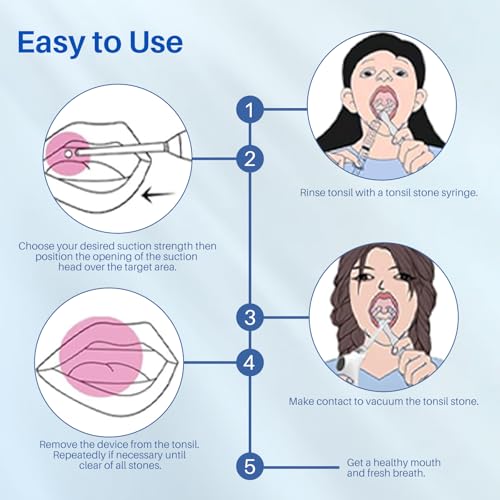 Easy to Use

1

Rinse tonsil with a tonsil stone syringe.

2

Choose your desired suction strength then position the opening of the suction head over the target area.

3

Make contact to vacuum the tonsil stone.

4

Remove the device from the tonsil. Repeatedly if necessary until clear of all stones.

5

Get a healthy mouth and fresh breath.