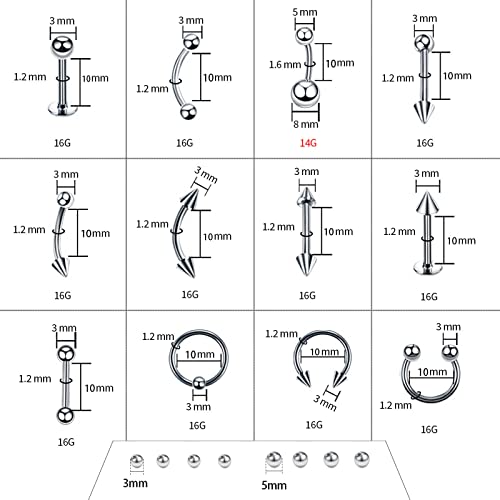 3 mm
1.2 mm
10mm
16G

3 mm
1.2 mm
10mm
16G

5 mm
1.6 mm
10mm
8 mm
14G

3 mm
1.2 mm
10mm
16G

3 mm
1.2 mm
10mm
16G

3 mm
1.2 mm
10mm
16G

3 mm
1.2 mm
10mm
16G

3 mm
1.2 mm
10mm
16G

3 mm
1.2 mm
10mm
16G

1.2 mm
10mm
3 mm
16G

1.2 mm
10mm
3 mm
16G

3 mm
10mm
1.2 mm
16G

3mm
5mm