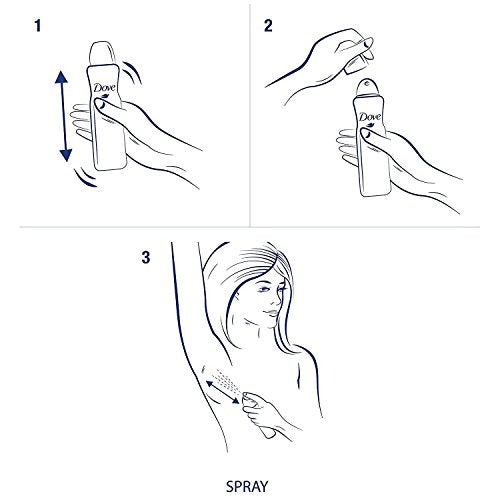 1

Dove

2

Dove

3

SPRAY