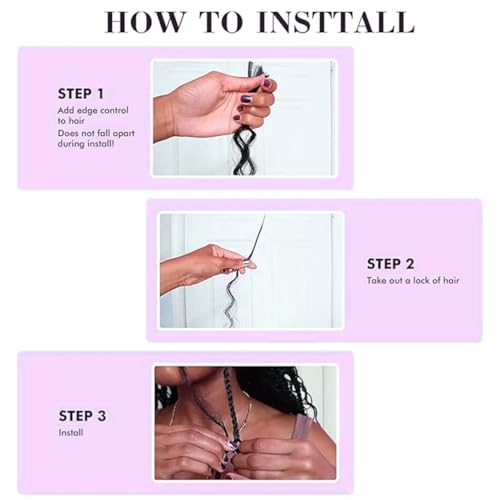 HOW TO INSTTALL

STEP 1
Add edge control to hair
Does not fall apart during install!

STEP 2
Take out a lock of hair

STEP 3
Install