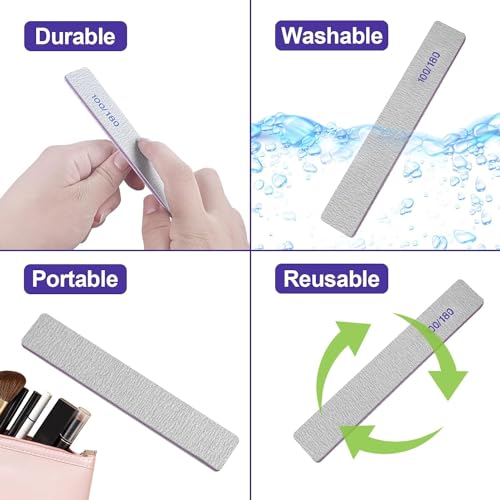 Durable

100/180

Washable

100/180

Portable

Reusable

100/180