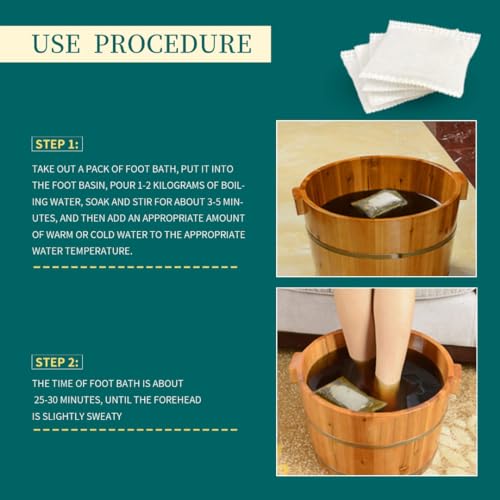 USE PROCEDURE

STEP 1:

TAKE OUT A PACK OF FOOT BATH, PUT IT INTO THE FOOT BASIN, POUR 1-2 KILOGRAMS OF BOILING WATER, SOAK AND STIR FOR ABOUT 3-5 MINUTES, AND THEN ADD AN APPROPRIATE AMOUNT OF WARM OR COLD WATER TO THE APPROPRIATE WATER TEMPERATURE.

STEP 2:

THE TIME OF FOOT BATH IS ABOUT 25-30 MINUTES, UNTIL THE FOREHEAD IS SLIGHTLY SWEATY