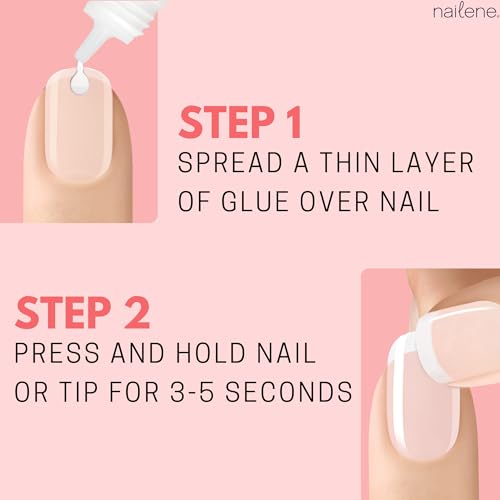 nailene.

STEP 1
SPREAD A THIN LAYER OF GLUE OVER NAIL

STEP 2
PRESS AND HOLD NAIL OR TIP FOR 3-5 SECONDS