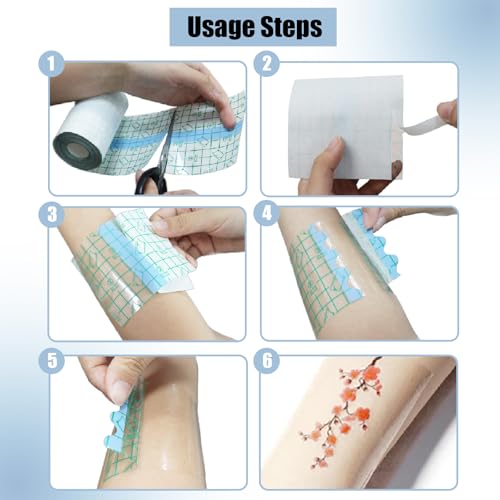 Usage Steps

1

2

3

4

5

6