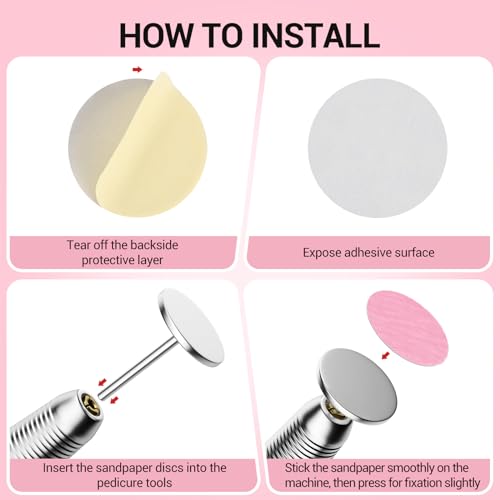 HOW TO INSTALL

Tear off the backside protective layer

Expose adhesive surface

Insert the sandpaper discs into the pedicure tools

Stick the sandpaper smoothly on the machine, then press for fixation slightly