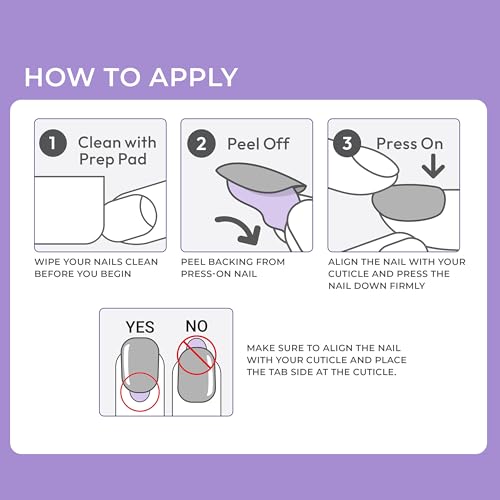 HOW TO APPLY

1 Clean with Prep Pad

WIPE YOUR NAILS CLEAN BEFORE YOU BEGIN

2 Peel Off

PEEL BACKING FROM PRESS-ON NAIL

3 Press On

ALIGN THE NAIL WITH YOUR CUTICLE AND PRESS THE NAIL DOWN FIRMLY

YES NO

MAKE SURE TO ALIGN THE NAIL WITH YOUR CUTICLE AND PLACE THE TAB SIDE AT THE CUTICLE.