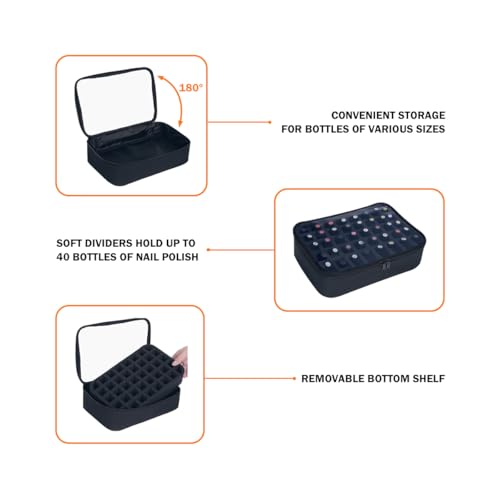 180°

CONVENIENT STORAGE
FOR BOTTLES OF VARIOUS SIZES

SOFT DIVIDERS HOLD UP TO
40 BOTTLES OF NAIL POLISH

REMOVABLE BOTTOM SHELF