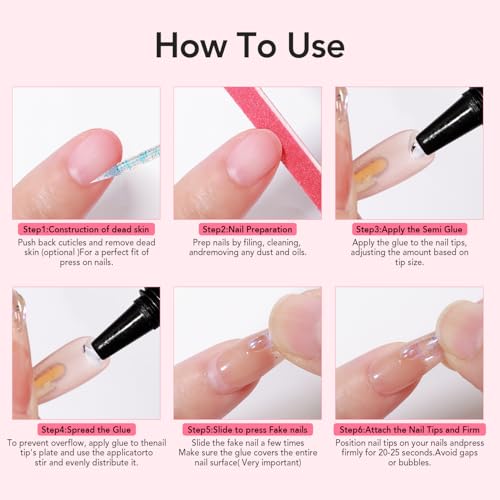 How To Use

Step1:Construction of dead skin

Push back cuticles and remove dead skin (optional )For a perfect fit of press on nails.

Step2:Nail Preparation

Prep nails by filing, cleaning, andremoving any dust and oils.

Step3:Apply the Semi Glue

Apply the glue to the nail tips, adjusting the amount based on tip size.

Step4:Spread the Glue

To prevent overflow, apply glue to thenail tip's plate and use the applicatorto stir and evenly distribute it.

Step5:Slide to press Fake nails

Slide the fake nail a few times Make sure the glue covers the entire nail surface( Very important)

Step6:Attach the Nail Tips and Firm

Position nail tips on your nails andpress firmly for 20-25 seconds.Avoid gaps or bubbles.