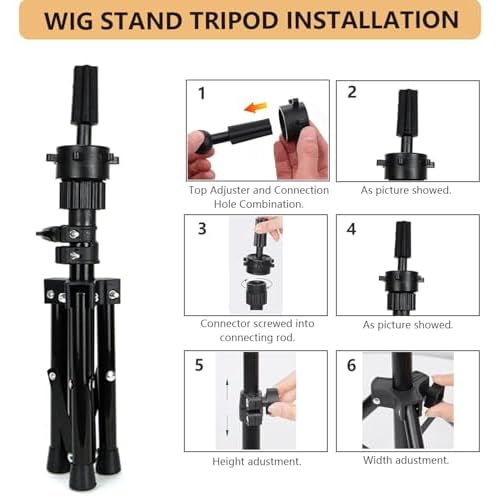 WIG STAND TRIPOD INSTALLATION

1

Top Adjuster and Connection Hole Combination.

2

As picture showed.

3

Connector screwed into connecting rod.

4

As picture showed.

5

Height adustment.

6

Width adustment.