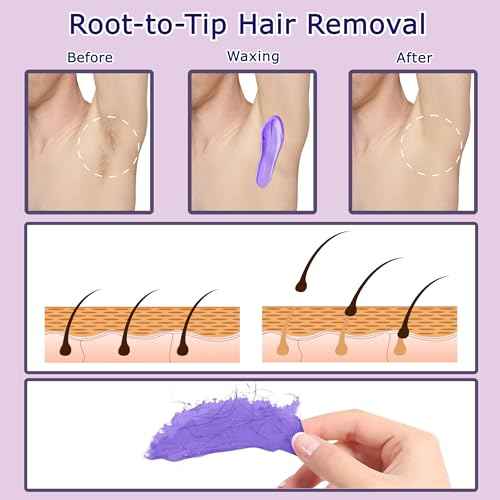 Root-to-Tip Hair Removal

Before

Waxing

After